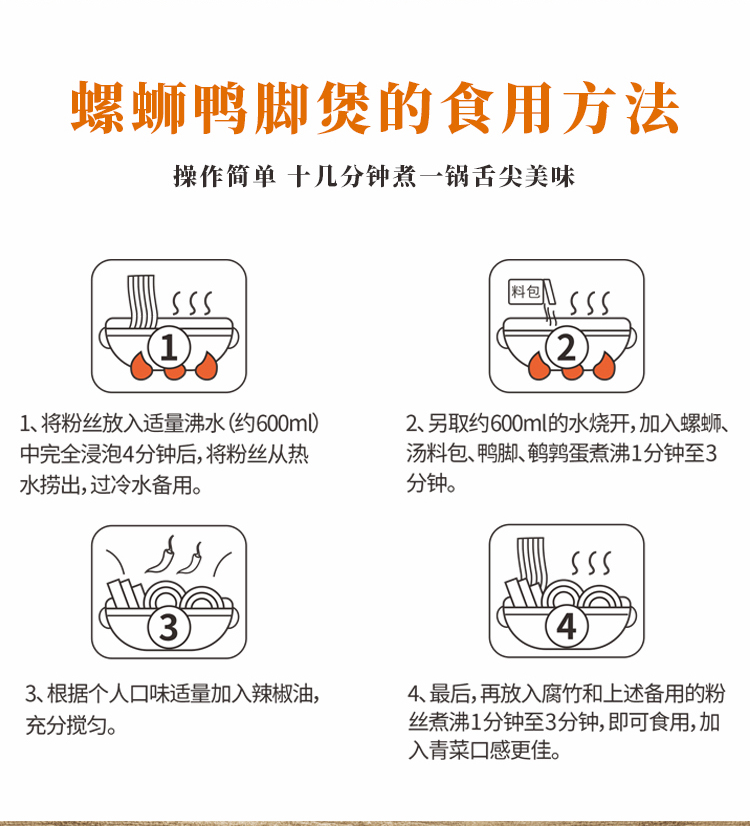 螺蛳鸭脚煲的食用方法

操作简单 十几分钟煮一锅舌尖美味

1

1、将粉丝放入适量沸水（约600ml）中完全浸泡4分钟后，将粉丝从热水捞出，过冷水备用。

料包

2

2、另取约600ml的水烧开，加入螺蛳、汤料包、鸭脚、鹌鹑蛋煮沸1分钟至3分钟。

3

3、根据个人口味适量加入辣椒油，充分搅匀。

4

4、最后，再放入腐竹和上述备用的粉丝煮沸1分钟至3分钟，即可食用，加入青菜口感更佳。